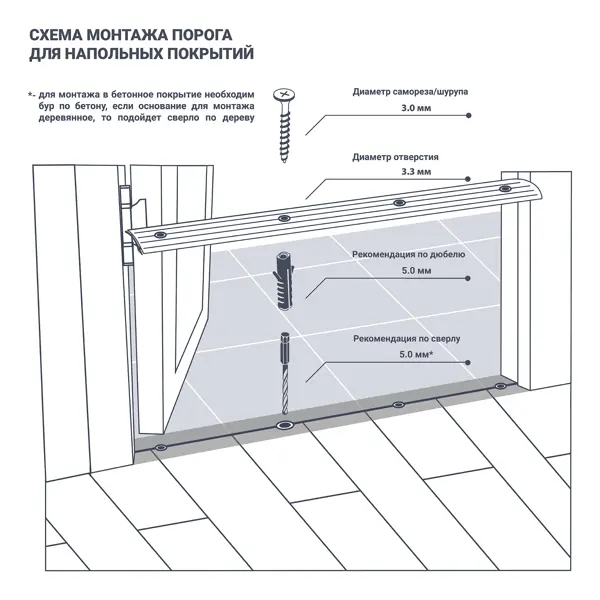 СХЕМА МОНТАЖА ПОРОГА
ДЛЯ НАПОЛЬНЫХ ПОКРЫТИЙ

*- для монтажа в бетонное покрытие необходим бур по бетону, если основание для монтажа деревянное, то подойдет сверло по дереву

Диаметр самореза/шурупа
3.0 мм

Диаметр отверстия
3.3 мм

Рекомендация по дюбелю
5.0 мм

Рекомендация по сверлу
5.0 мм*