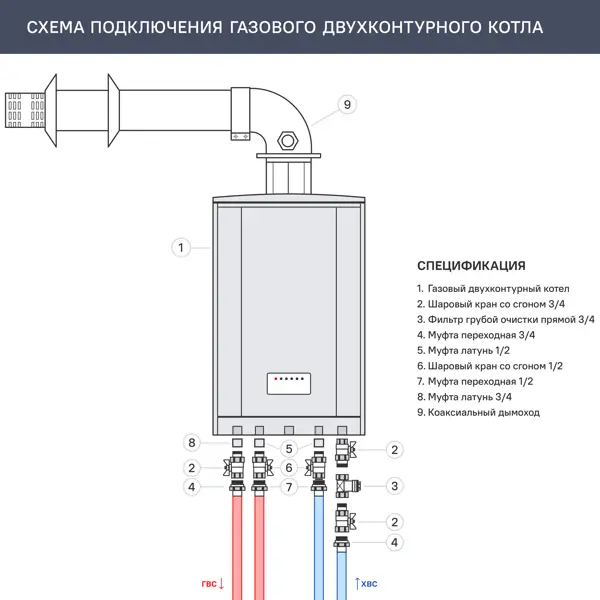 СХЕМА ПОДКЛЮЧЕНИЯ ГАЗОВОГО ДВУХКОНТУРНОГО КОТЛА

9

1

СПЕЦИФИКАЦИЯ

1. Газовый двухконтурный котел
2. Шаровый кран со сгоном 3/4
3. Фильтр грубой очистки прямой 3/4
4. Муфта переходная 3/4
5. Муфта латунь 1/2
6. Шаровый кран со сгоном 1/2
7. Муфта переходная 1/2
8. Муфта латунь 3/4
9. Коаксиальный дымоход

8
5
2
2
6
4
7
3
2
4

ГВС ↓
↑ ХВС