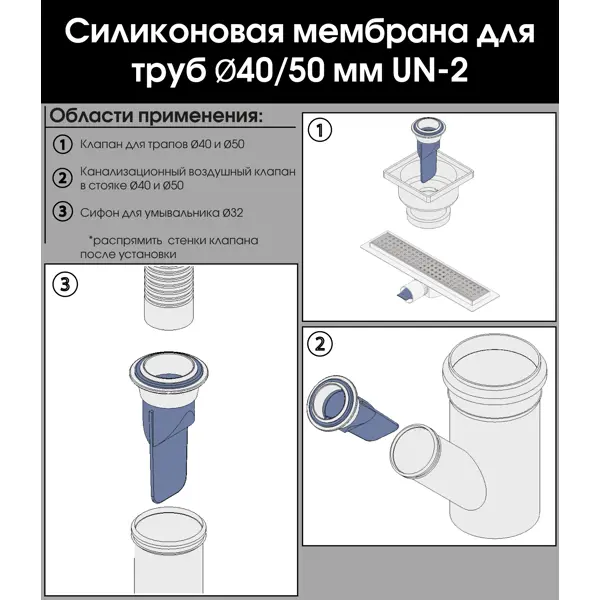 Силиконовая мембрана для труб Ø40/50 мм UN-2

Области применения:

1 Клапан для трапов Ø40 и Ø50

2 Канализационный воздушный клапан в стояке Ø40 и Ø50

3 Сифон для умывальника Ø32

*распрямить стенки клапана после установки

1

3

2