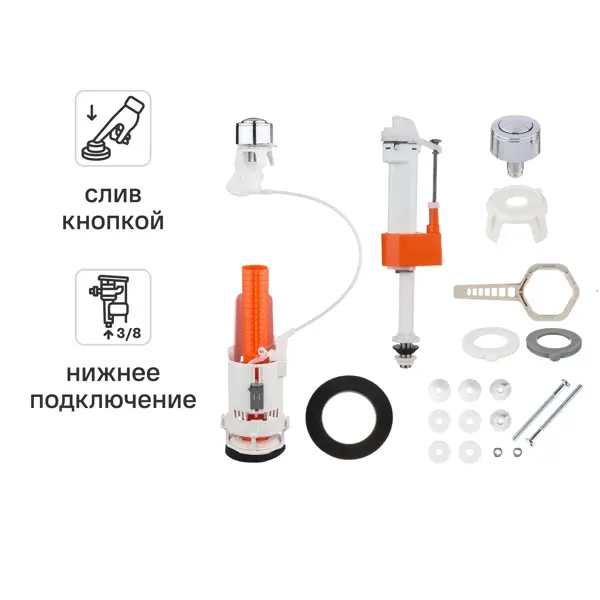 слив кнопкой

3/8

нижнее подключение