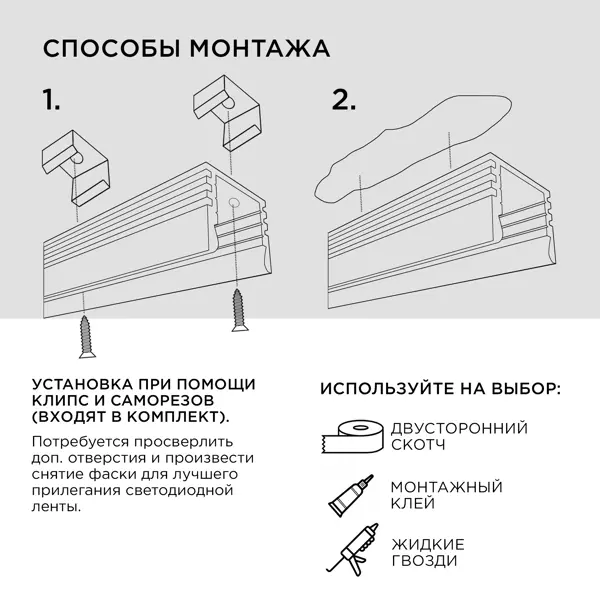 СПОСОБЫ МОНТАЖА

1.

2.

УСТАНОВКА ПРИ ПОМОЩИ КЛИПС И САМОРЕЗОВ (ВХОДЯТ В КОМПЛЕКТ).

Потребуется просверлить доп. отверстия и произвести снятие фаски для лучшего прилегания светодиодной ленты.

ИСПОЛЬЗУЙТЕ НА ВЫБОР:

ДВУСТОРОННИЙ СКОТЧ

МОНТАЖНЫЙ КЛЕЙ

ЖИДКИЕ ГВОЗДИ